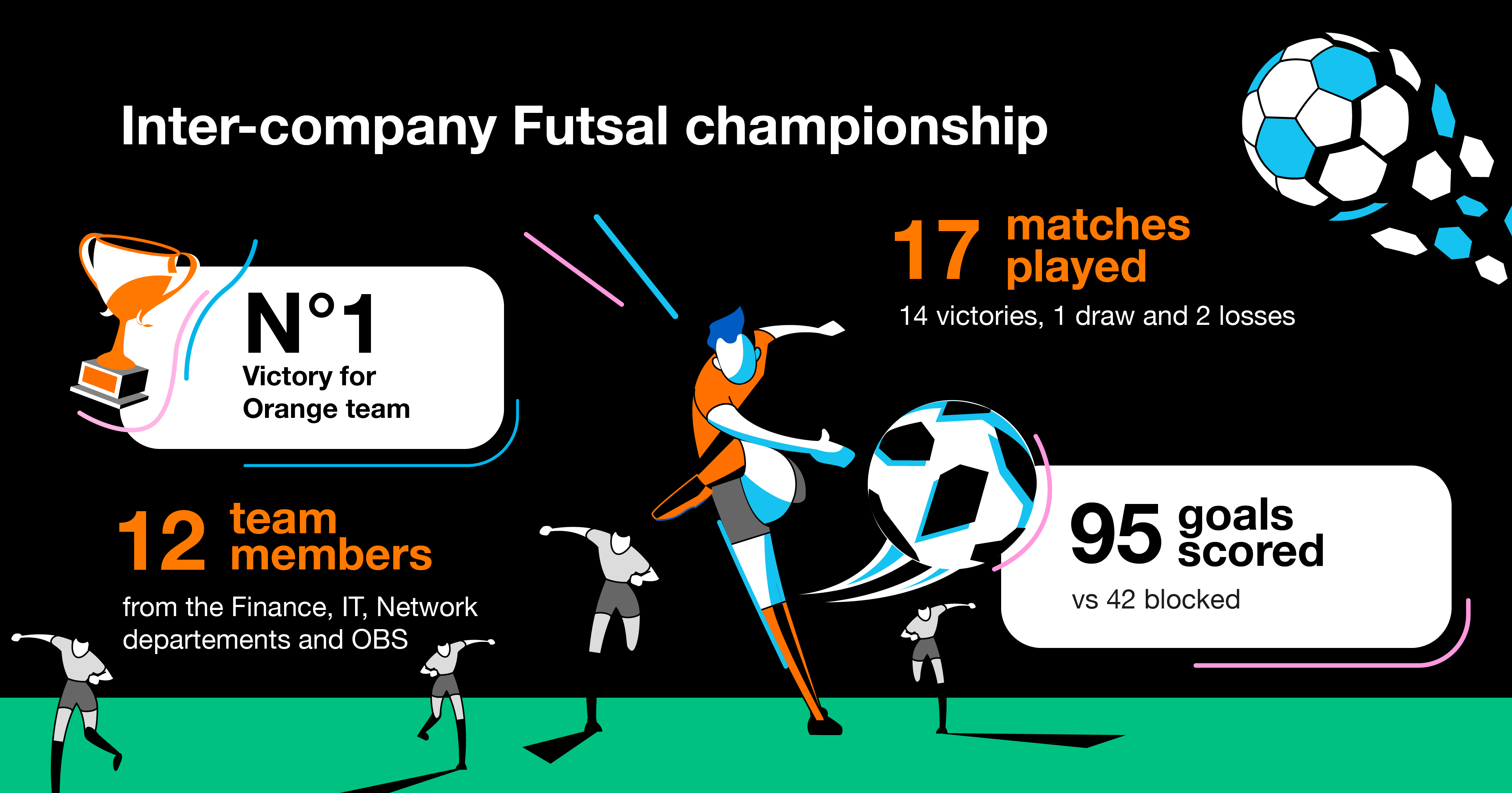 Inter-company Futsal championship

N°1
Victory for Orange team

17 matches played
14 victories, 1 draw and 2 losses

12 team members
from the Finance, IT, Network departements and OBS

95 goals scored
vs 42 blocked